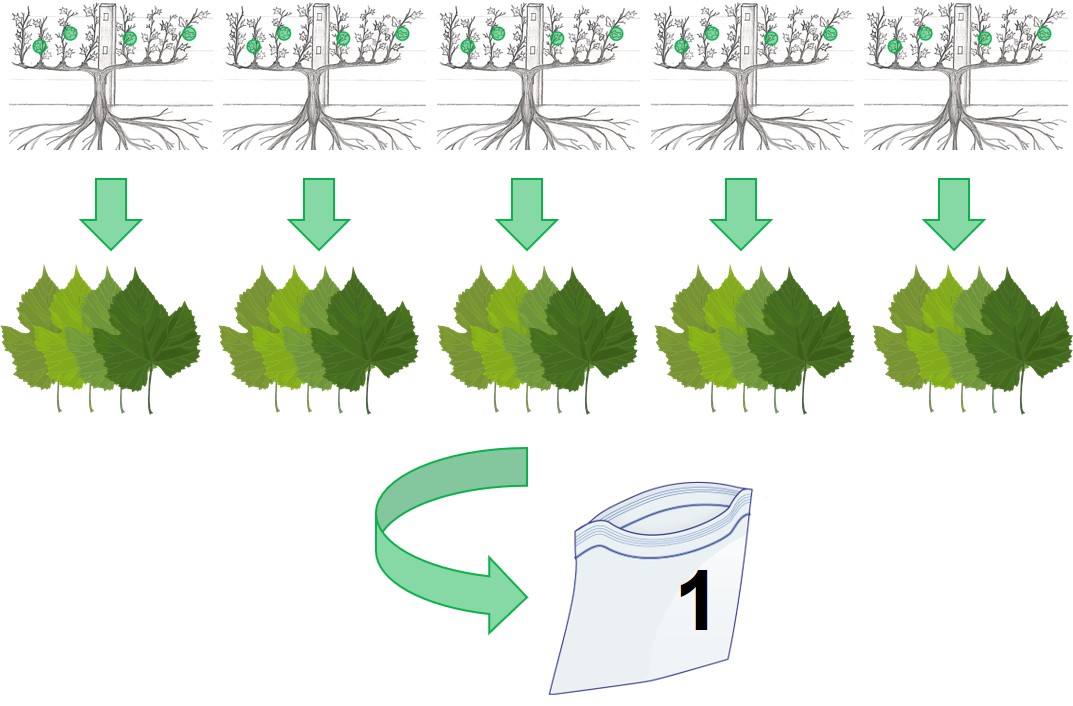 1