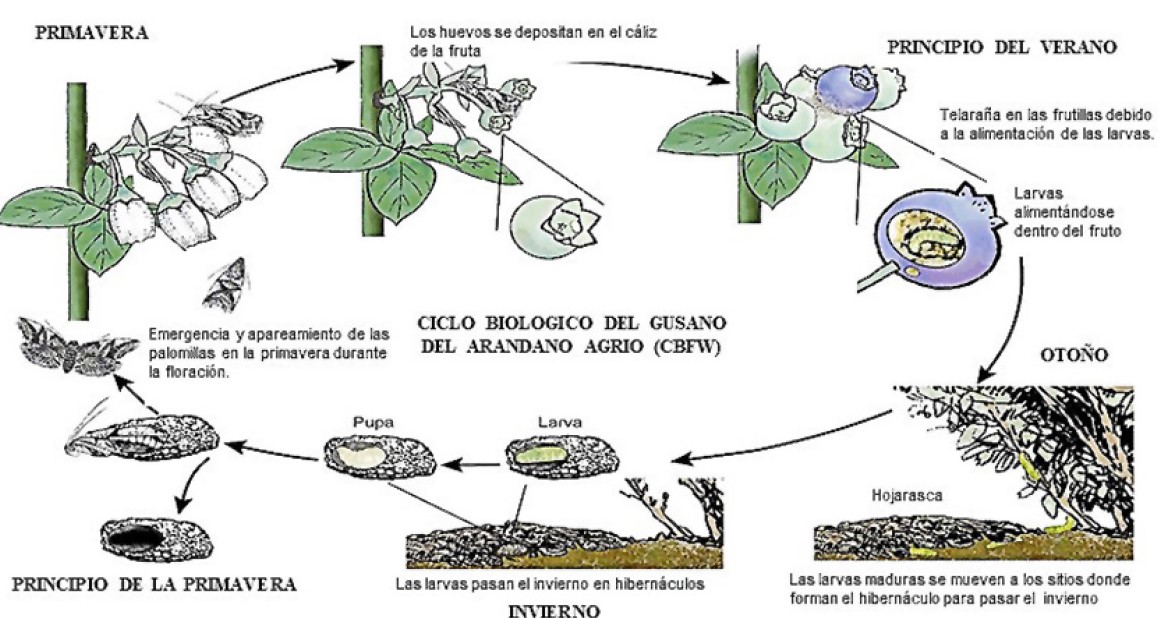 PRIMAVERA

Los huevos se depositan en el cáliz de la fruta

PRINCIPIO DEL VERANO

Telaraña en las frutillas debido a la alimentación de las larvas.

Larvas alimentándose dentro del fruto

CICLO BIOLOGICO DEL GUSANO DEL ARANDANO AGRIO (CBFW)

Emergencia y apareamiento de las palomillas en la primavera durante la floración.

OTOÑO

Pupa

Larva

Hojarasca

PRINCIPIO DE LA PRIMAVERA

Las larvas pasan el invierno en hibernáculos

INVIERNO

Las larvas maduras se mueven a los sitios donde forman el hibernáculo para pasar el invierno