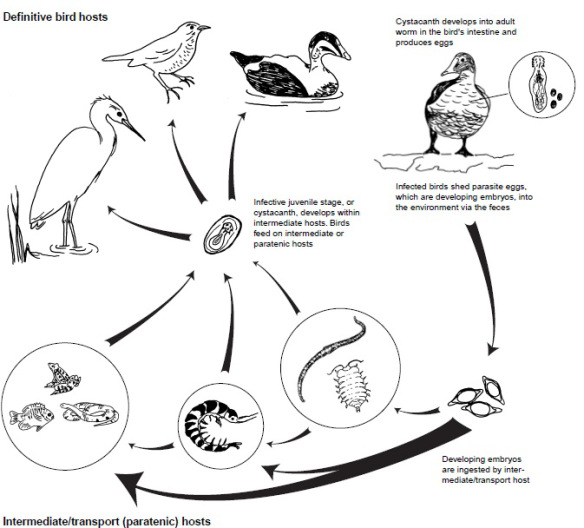 Definitive bird hosts

Cystacanth develops into adult worm in the bird's intestine and produces eggs

Infected birds shed parasite eggs, which are developing embryos, into the environment via the feces

Infective juvenile stage, or cystacanth, develops within intermediate hosts. Birds feed on intermediate or paratenic hosts

Developing embryos are ingested by intermediate/transport host

Intermediate/transport (paratenic) hosts