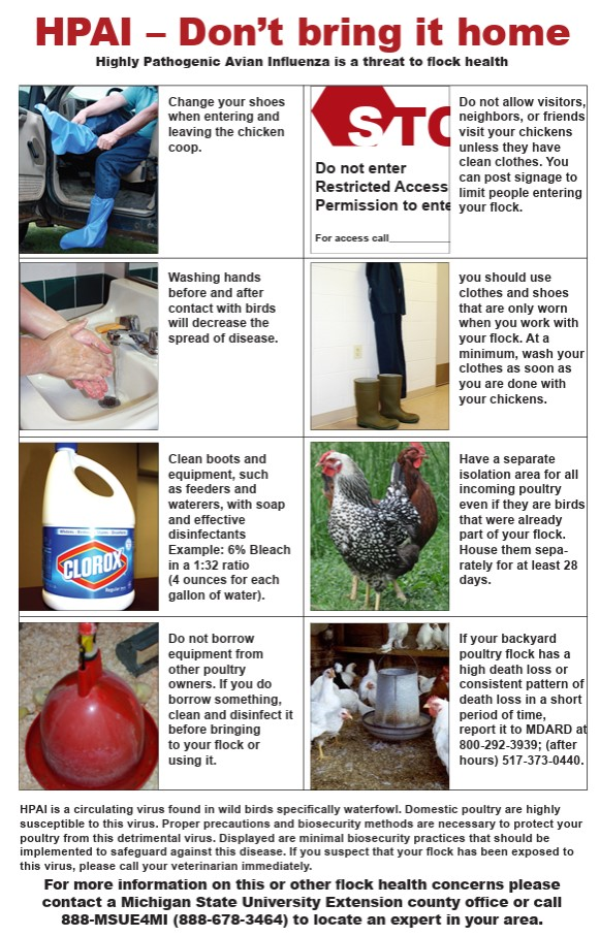 HPAI – Don't bring it home

Highly Pathogenic Avian Influenza is a threat to flock health

Change your shoes when entering and leaving the chicken coop.

STO

Do not enter
Restricted Access
Permission to ente

For access call

Do not allow visitors, neighbors, or friends visit your chickens unless they have clean clothes. You can post signage to limit people entering your flock.

Washing hands before and after contact with birds will decrease the spread of disease.

you should use clothes and shoes that are only worn when you work with your flock. At a minimum, wash your clothes as soon as you are done with your chickens.

CLOROX

Clean boots and equipment, such as feeders and waterers, with soap and effective disinfectants Example: 6% Bleach in a 1:32 ratio (4 ounces for each gallon of water).

Have a separate isolation area for all incoming poultry even if they are birds that were already part of your flock. House them separately for at least 28 days.

Do not borrow equipment from other poultry owners. If you do borrow something, clean and disinfect it before bringing to your flock or using it.

If your backyard poultry flock has a high death loss or consistent pattern of death loss in a short period of time, report it to MDARD at 800-292-3939; (after hours) 517-373-0440.

HPAI is a circulating virus found in wild birds specifically waterfowl. Domestic poultry are highly susceptible to this virus. Proper precautions and biosecurity methods are necessary to protect your poultry from this detrimental virus. Displayed are minimal biosecurity practices that should be implemented to safeguard against this disease. If you suspect that your flock has been exposed to this virus, please call your veterinarian immediately.

For more information on this or other flock health concerns please contact a Michigan State University Extension county office or call 888-MSUE4MI (888-678-3464) to locate an expert in your area.