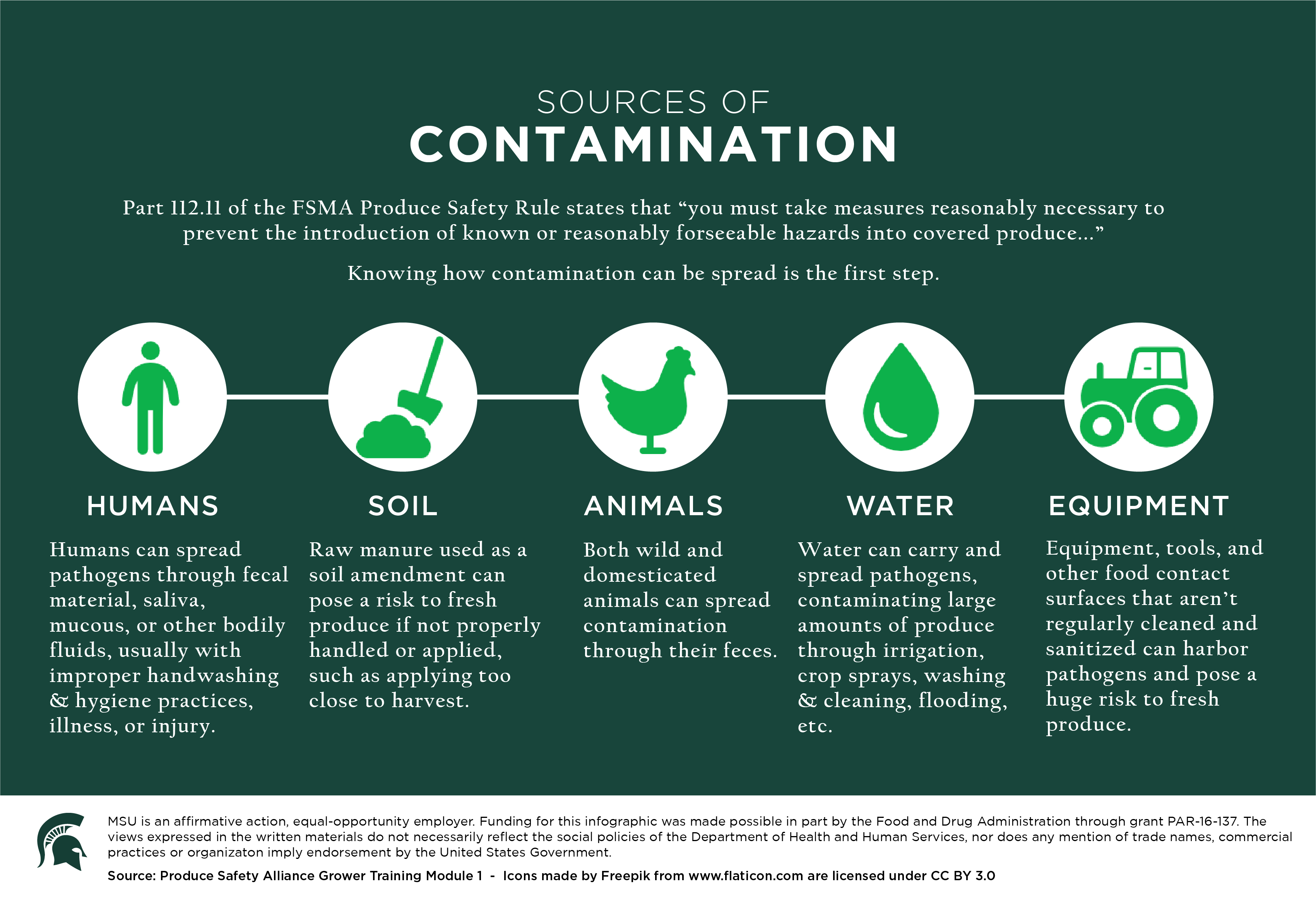 SOURCES OF
CONTAMINATION

Part 112.11 of the FSMA Produce Safety Rule states that “you must take measures reasonably necessary to prevent the introduction of known or reasonably forseeable hazards into covered produce...”

Knowing how contamination can be spread is the first step.

HUMANS

Humans can spread pathogens through fecal material, saliva, mucous, or other bodily fluids, usually with improper handwashing & hygiene practices, illness, or injury.

SOIL

Raw manure used as a soil amendment can pose a risk to fresh produce if not properly handled or applied, such as applying too close to harvest.

ANIMALS

Both wild and domesticated animals can spread contamination through their feces.

WATER

Water can carry and spread pathogens, contaminating large amounts of produce through irrigation, crop sprays, washing & cleaning, flooding, etc.

EQUIPMENT

Equipment, tools, and other food contact surfaces that aren’t regularly cleaned and sanitized can harbor pathogens and pose a huge risk to fresh produce.

MSU is an affirmative action, equal-opportunity employer. Funding for this infographic was made possible in part by the Food and Drug Administration through grant PAR-16-137. The views expressed in the written materials do not necessarily reflect the social policies of the Department of Health and Human Services, nor does any mention of trade names, commercial practices or organizaton imply endorsement by the United States Government.

Source: Produce Safety Alliance Grower Training Module 1 - Icons made by Freepik from www.flaticon.com are licensed under CC BY 3.0